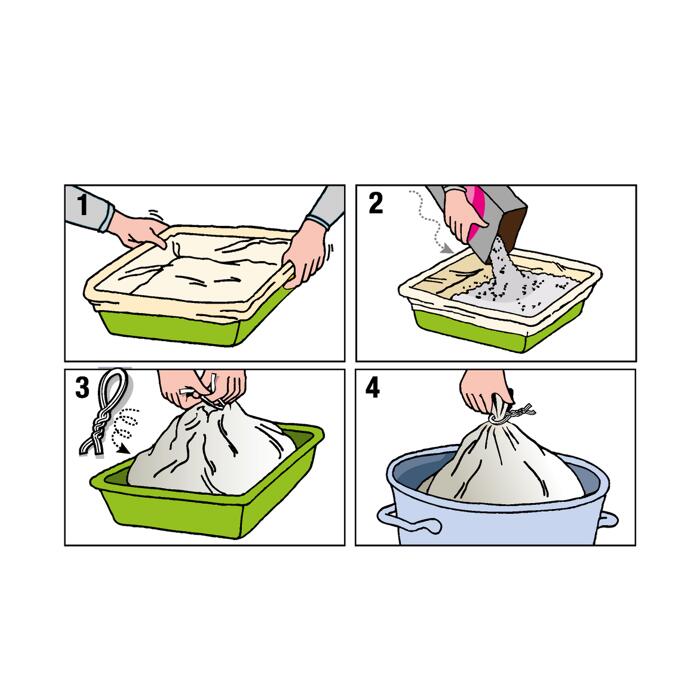 1

2

3

4