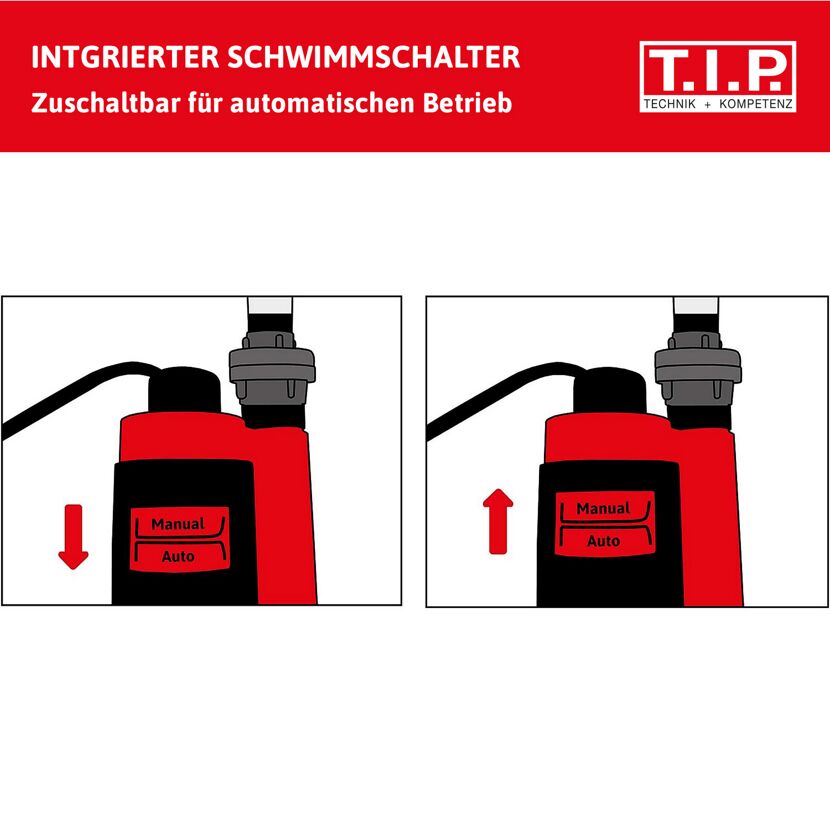 INTGRIERTER SCHWIMMSCHALTER
Zuschaltbar für automatischen Betrieb

T.I.P.
TECHNIK + KOMPETENZ

Manual
Auto

Manual
Auto