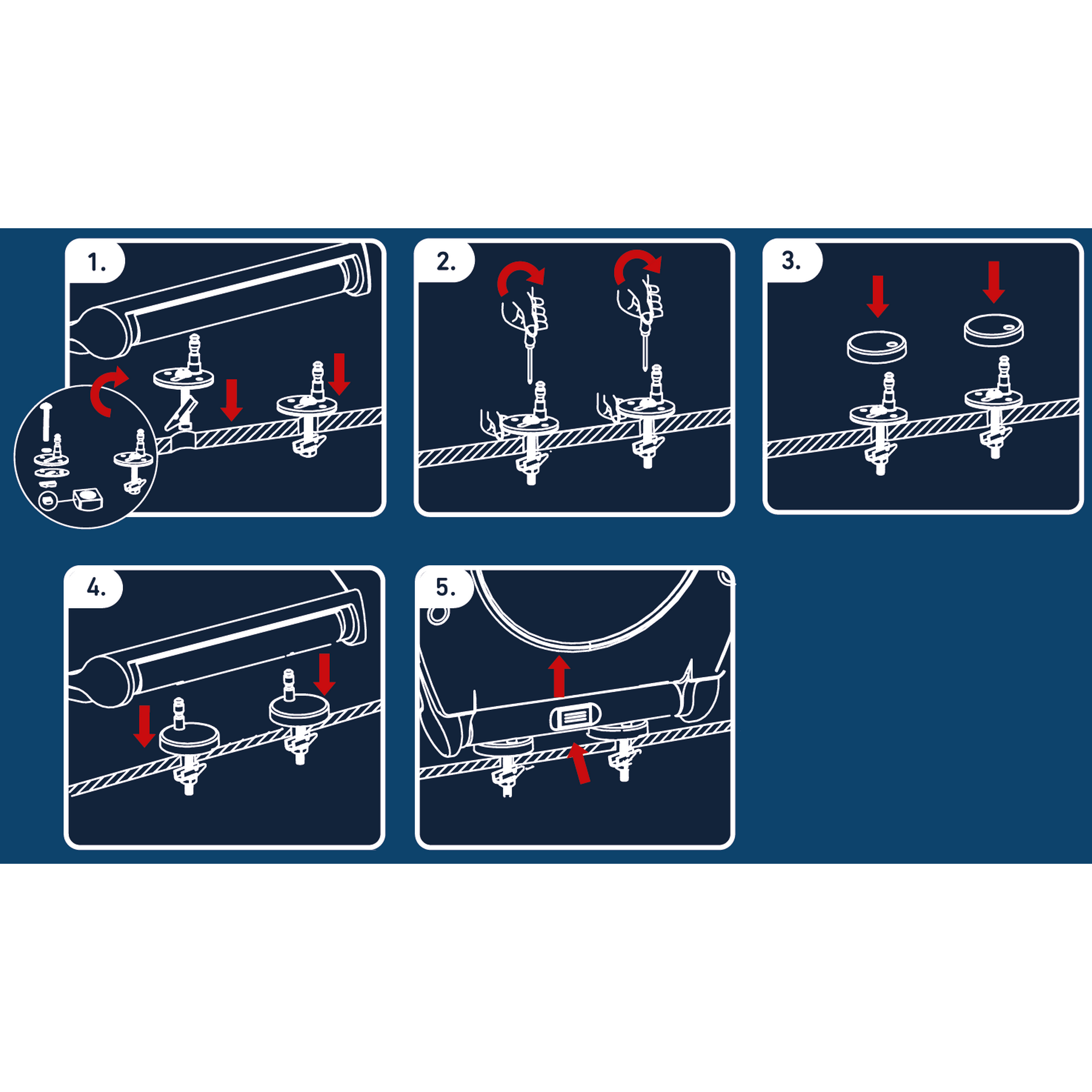 1.

2.

3.

4.

5.