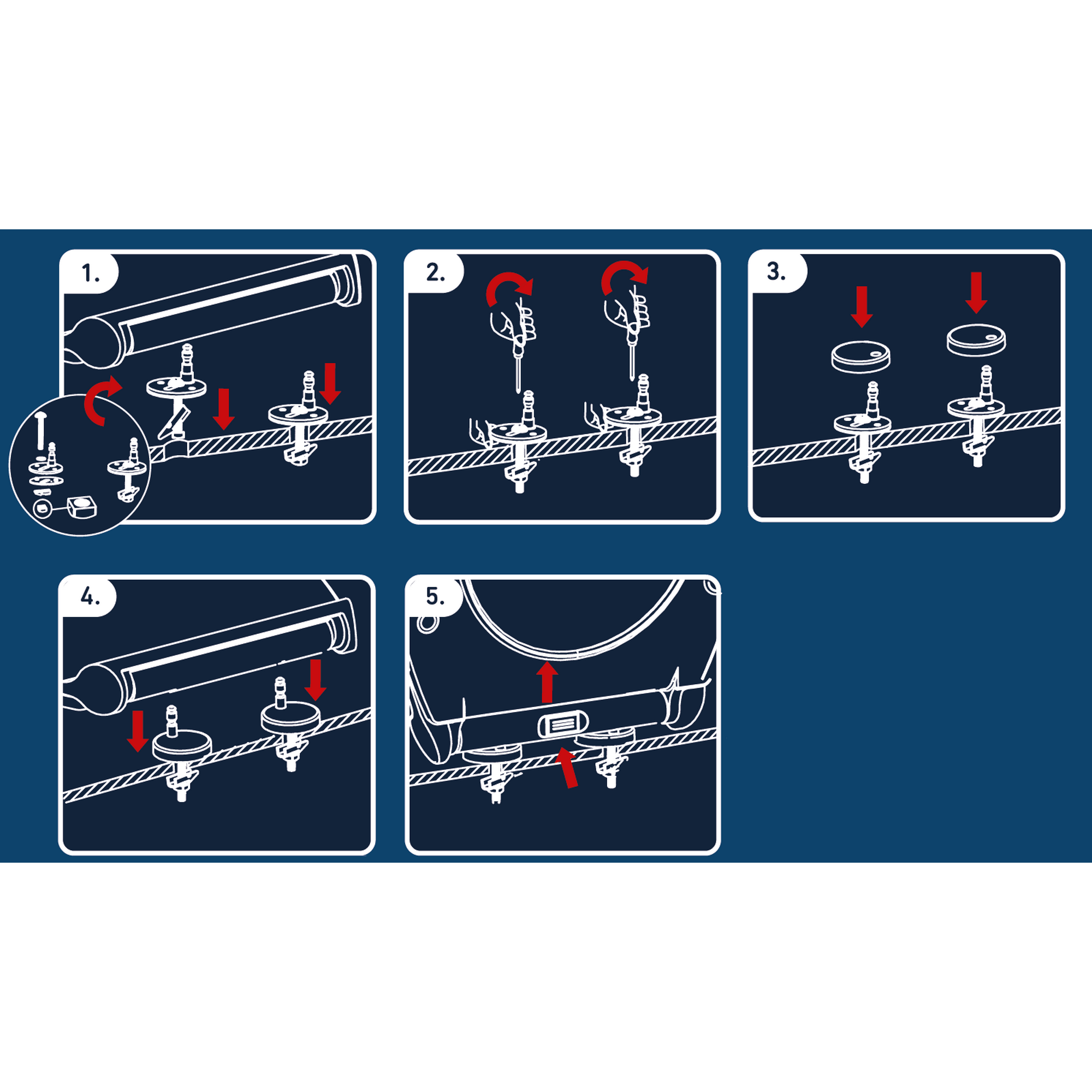 1.

2.

3.

4.

5.