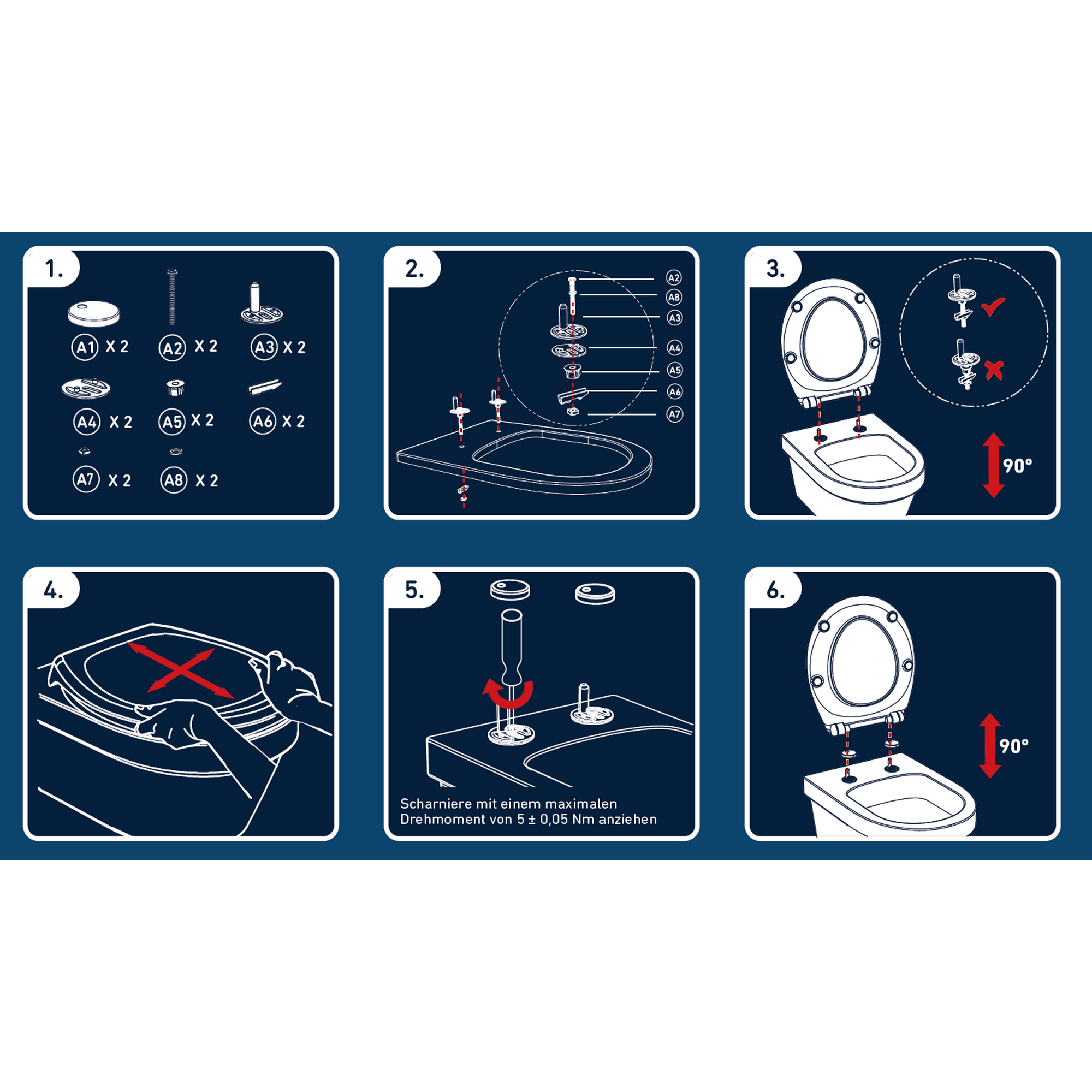 1.

A1 X 2
A2 X 2
A3 X 2
A4 X 2
A5 X 2
A6 X 2
A7 X 2
A8 X 2

2.

A2
A8
A3
A4
A5
A6
A7

3.

90°

4.

5.

Scharniere mit einem maximalen Drehmoment von 5 ± 0,05 Nm anziehen

6.

90°