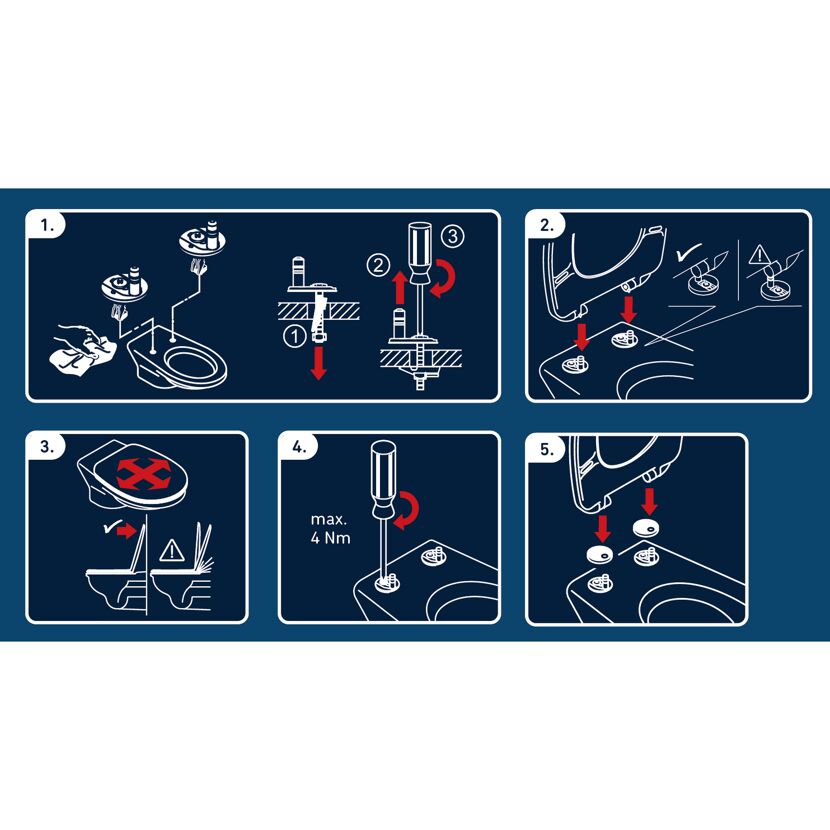 1.

1
2
3

2.

3.

4.

max.
4 Nm

5.